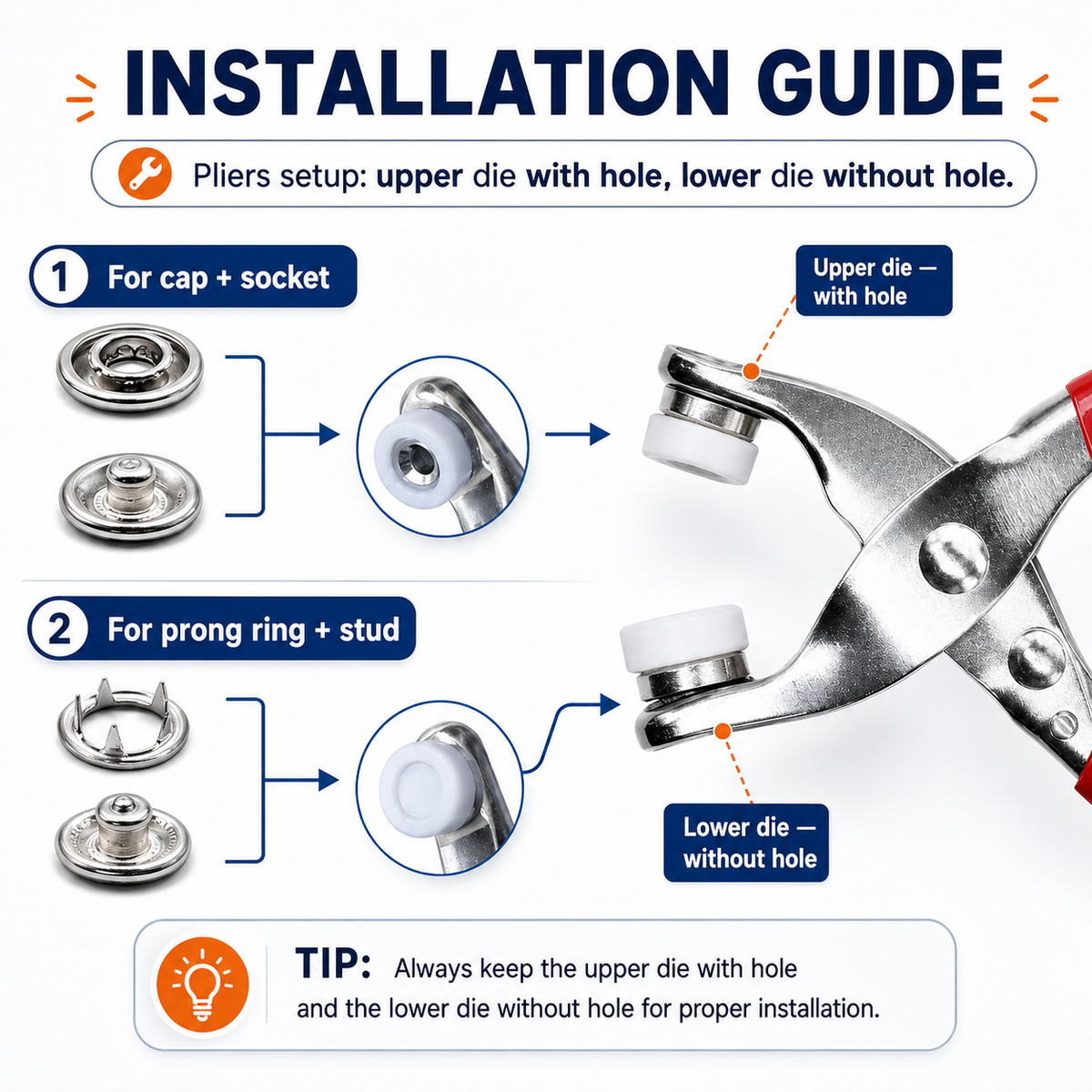 INSTALLATION GUIDE

Pliers setup: upper die with hole, lower die without hole.

1 For cap + socket

Upper die — with hole

2 For prong ring + stud

Lower die — without hole

TIP: Always keep the upper die with hole and the lower die without hole for proper installation.